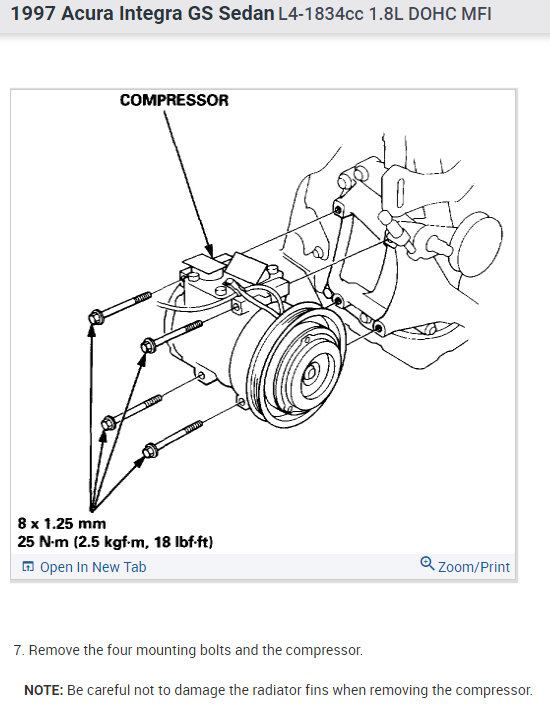 1997 Acura Integra GS Sedan L4-1834cc 1.8L DOHC MFI

COMPRESSOR

8 x 1.25 mm
25 N·m (2.5 kgf·m, 18 lbf·ft)

Open In New Tab

Zoom/Print

7. Remove the four mounting bolts and the compressor.

NOTE: Be careful not to damage the radiator fins when removing the compressor.