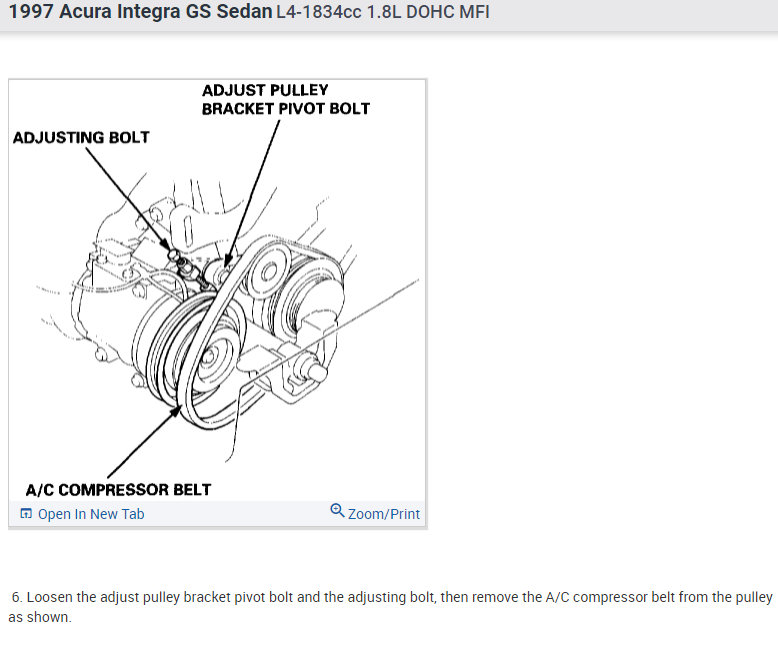 1997 Acura Integra GS Sedan L4-1834cc 1.8L DOHC MFI

ADJUST PULLEY BRACKET PIVOT BOLT

ADJUSTING BOLT

A/C COMPRESSOR BELT

Open In New Tab

Zoom/Print

6. Loosen the adjust pulley bracket pivot bolt and the adjusting bolt, then remove the A/C compressor belt from the pulley as shown.