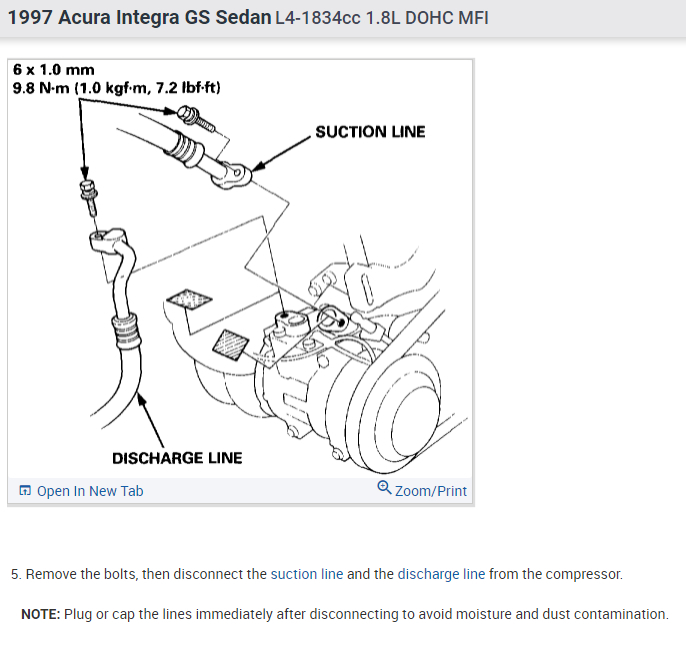 1997 Acura Integra GS Sedan L4-1834cc 1.8L DOHC MFI

6 x 1.0 mm
9.8 N·m (1.0 kgf·m, 7.2 lbf·ft)

SUCTION LINE

DISCHARGE LINE

Open In New Tab

Zoom/Print

5. Remove the bolts, then disconnect the suction line and the discharge line from the compressor.

NOTE: Plug or cap the lines immediately after disconnecting to avoid moisture and dust contamination.