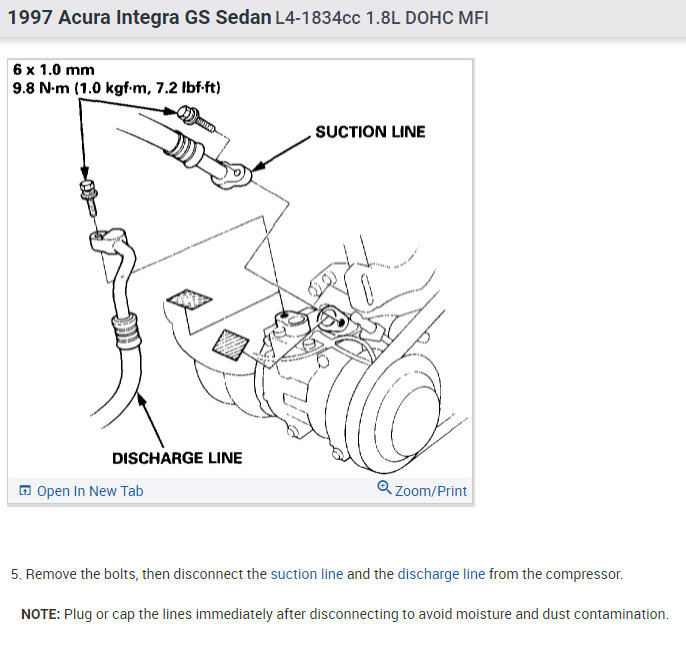 1997 Acura Integra GS Sedan L4-1834cc 1.8L DOHC MFI

6 x 1.0 mm
9.8 N·m (1.0 kgf·m, 7.2 lbf·ft)

SUCTION LINE

DISCHARGE LINE

Open In New Tab

Zoom/Print

5. Remove the bolts, then disconnect the suction line and the discharge line from the compressor.

NOTE: Plug or cap the lines immediately after disconnecting to avoid moisture and dust contamination.