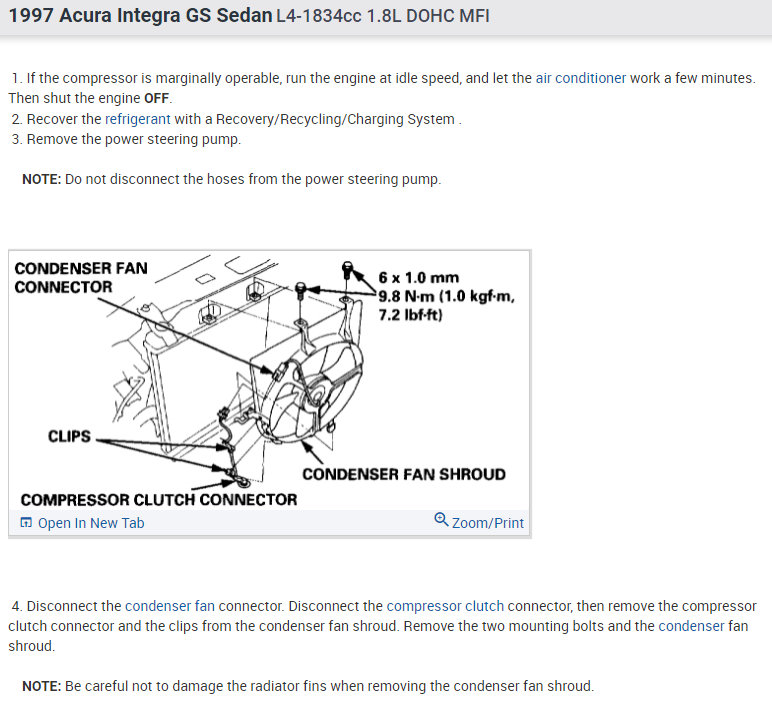 1997 Acura Integra GS Sedan L4-1834cc 1.8L DOHC MFI

1. If the compressor is marginally operable, run the engine at idle speed, and let the air conditioner work a few minutes. Then shut the engine OFF.
2. Recover the refrigerant with a Recovery/Recycling/Charging System .
3. Remove the power steering pump.

NOTE: Do not disconnect the hoses from the power steering pump.

CONDENSER FAN CONNECTOR
6 x 1.0 mm
9.8 N·m (1.0 kgf·m, 7.2 lbf·ft)
CLIPS
CONDENSER FAN SHROUD
COMPRESSOR CLUTCH CONNECTOR
Open In New Tab
Zoom/Print

4. Disconnect the condenser fan connector. Disconnect the compressor clutch connector, then remove the compressor clutch connector and the clips from the condenser fan shroud. Remove the two mounting bolts and the condenser fan shroud.

NOTE: Be careful not to damage the radiator fins when removing the condenser fan shroud.