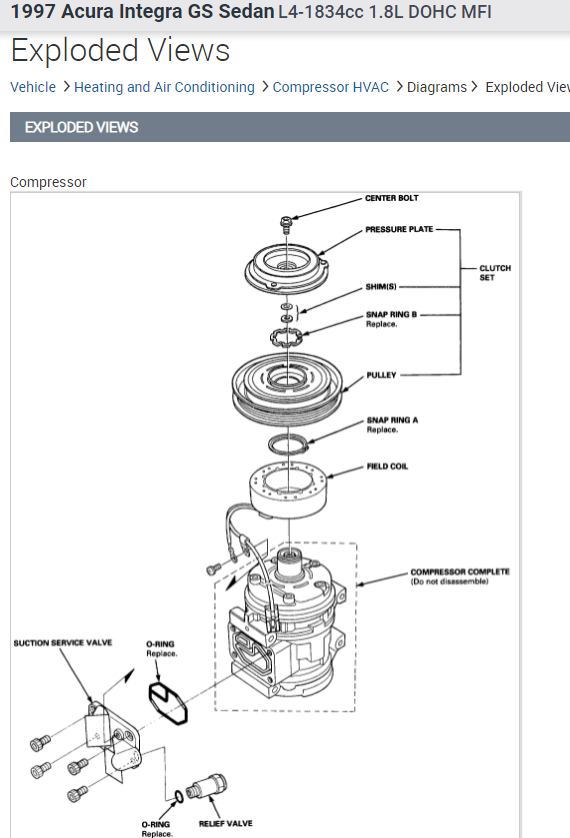 1997 Acura Integra GS Sedan L4-1834cc 1.8L DOHC MFI

Exploded Views

Vehicle > Heating and Air Conditioning > Compressor HVAC > Diagrams > Exploded Vie

EXPLODED VIEWS

Compressor

CENTER BOLT

PRESSURE PLATE

CLUTCH SET

SHIM(S)

SNAP RING B
Replace.

PULLEY

SNAP RING A
Replace.

FIELD COIL

COMPRESSOR COMPLETE
(Do not disassemble)

SUCTION SERVICE VALVE

O-RING
Replace.

O-RING
Replace.

RELIEF VALVE