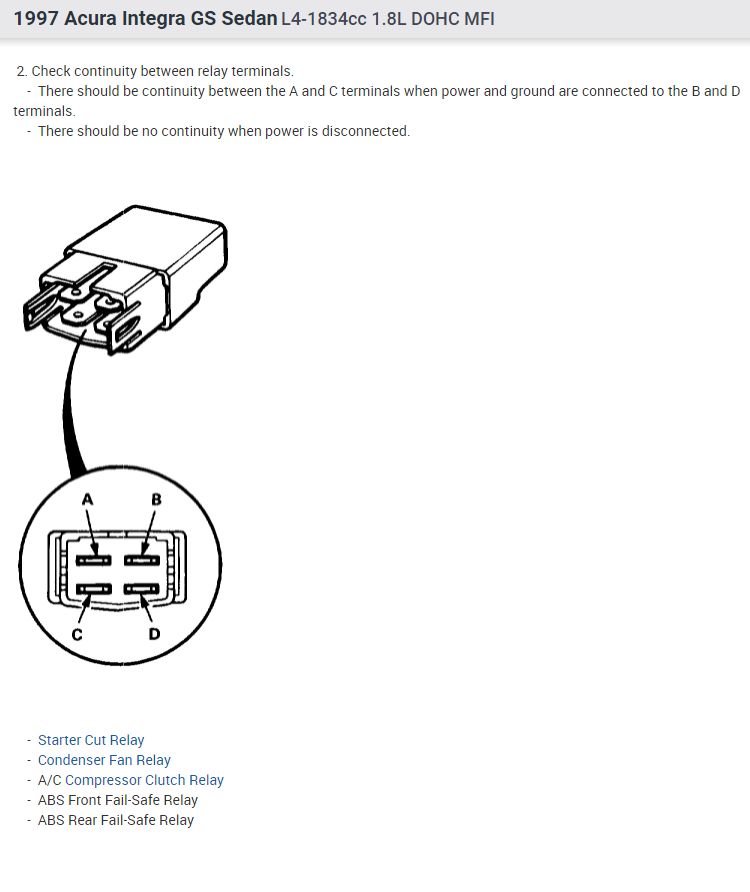 1997 Acura Integra GS Sedan L4-1834cc 1.8L DOHC MFI

2. Check continuity between relay terminals.
- There should be continuity between the A and C terminals when power and ground are connected to the B and D terminals.
- There should be no continuity when power is disconnected.

A
B
C
D

- Starter Cut Relay
- Condenser Fan Relay
- A/C Compressor Clutch Relay
- ABS Front Fail-Safe Relay
- ABS Rear Fail-Safe Relay