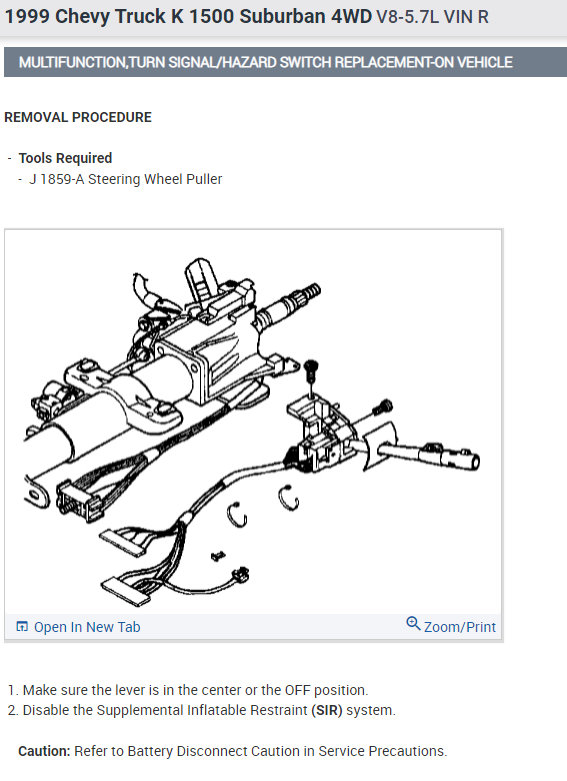 1999 Chevy Truck K 1500 Suburban 4WD V8-5.7L VIN R

MULTIFUNCTION,TURN SIGNAL/HAZARD SWITCH REPLACEMENT-ON VEHICLE

REMOVAL PROCEDURE

- Tools Required
  - J 1859-A Steering Wheel Puller

Open In New Tab

Zoom/Print

1. Make sure the lever is in the center or the OFF position.
2. Disable the Supplemental Inflatable Restraint (SIR) system.

Caution: Refer to Battery Disconnect Caution in Service Precautions.