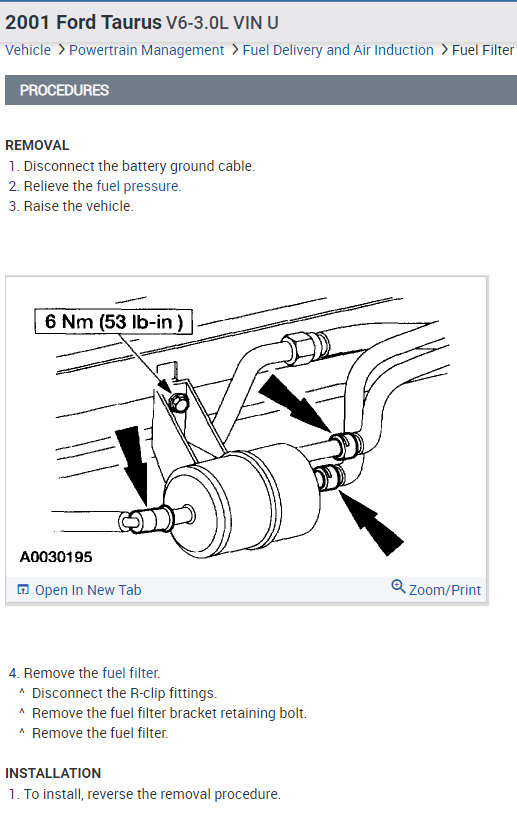 2001 Ford Taurus V6-3.0L VIN U

Vehicle > Powertrain Management > Fuel Delivery and Air Induction > Fuel Filter

PROCEDURES

REMOVAL

1. Disconnect the battery ground cable.
2. Relieve the fuel pressure.
3. Raise the vehicle.

6 Nm (53 lb-in )

A0030195

Open In New Tab

Zoom/Print

4. Remove the fuel filter.
^ Disconnect the R-clip fittings.
^ Remove the fuel filter bracket retaining bolt.
^ Remove the fuel filter.

INSTALLATION

1. To install, reverse the removal procedure.