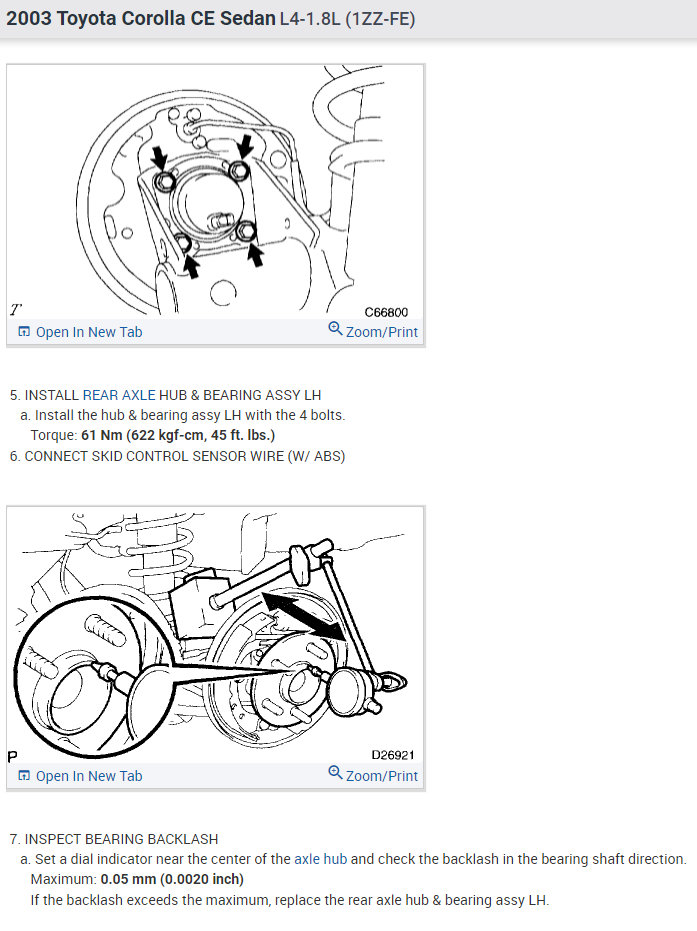 2003 Toyota Corolla CE Sedan L4-1.8L (1ZZ-FE)

T

C66800

Open In New Tab

Zoom/Print

5. INSTALL REAR AXLE HUB & BEARING ASSY LH

a. Install the hub & bearing assy LH with the 4 bolts.

Torque: 61 Nm (622 kgf-cm, 45 ft. lbs.)

6. CONNECT SKID CONTROL SENSOR WIRE (W/ ABS)

P

D26921

Open In New Tab

Zoom/Print

7. INSPECT BEARING BACKLASH

a. Set a dial indicator near the center of the axle hub and check the backlash in the bearing shaft direction.

Maximum: 0.05 mm (0.0020 inch)

If the backlash exceeds the maximum, replace the rear axle hub & bearing assy LH.