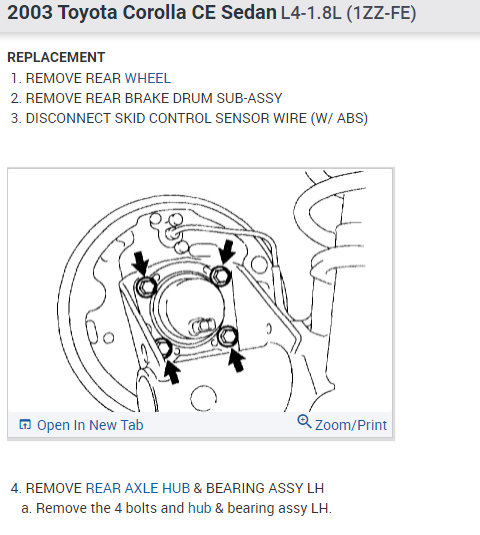 2003 Toyota Corolla CE Sedan L4-1.8L (1ZZ-FE)

REPLACEMENT
1. REMOVE REAR WHEEL
2. REMOVE REAR BRAKE DRUM SUB-ASSY
3. DISCONNECT SKID CONTROL SENSOR WIRE (W/ ABS)

Open In New Tab
Zoom/Print

4. REMOVE REAR AXLE HUB & BEARING ASSY LH
a. Remove the 4 bolts and hub & bearing assy LH.