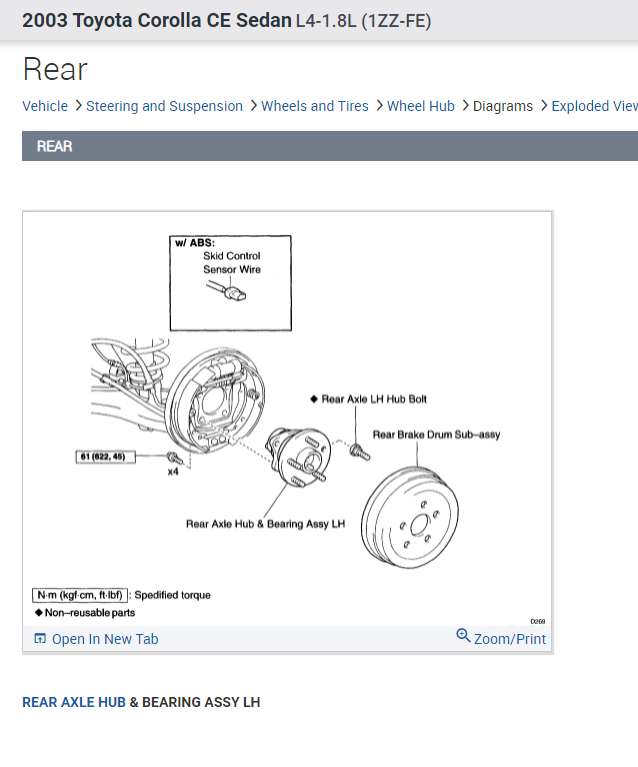 2003 Toyota Corolla CE Sedan L4-1.8L (1ZZ-FE)

Rear

Vehicle > Steering and Suspension > Wheels and Tires > Wheel Hub > Diagrams > Exploded View

REAR

w/ ABS:
Skid Control Sensor Wire

◆ Rear Axle LH Hub Bolt

Rear Brake Drum Sub–assy

61 (622, 45)

x4

Rear Axle Hub & Bearing Assy LH

N·m (kgf·cm, ft·lbf) : Spedified torque

◆ Non–reusable parts

D269

Open In New Tab

Zoom/Print

REAR AXLE HUB & BEARING ASSY LH