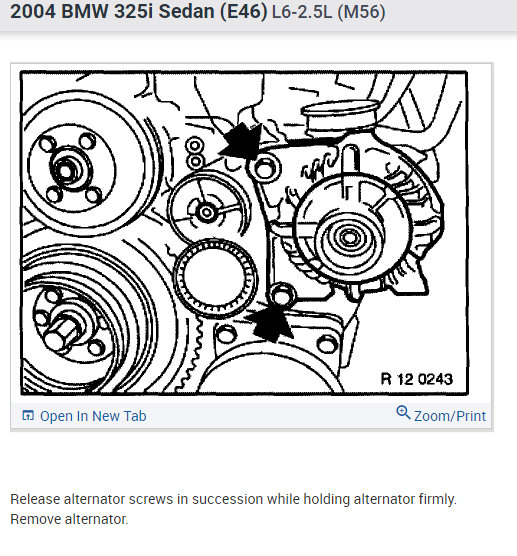 2004 BMW 325i Sedan (E46) L6-2.5L (M56)

R 12 0243

Open In New Tab

Zoom/Print

Release alternator screws in succession while holding alternator firmly. Remove alternator.