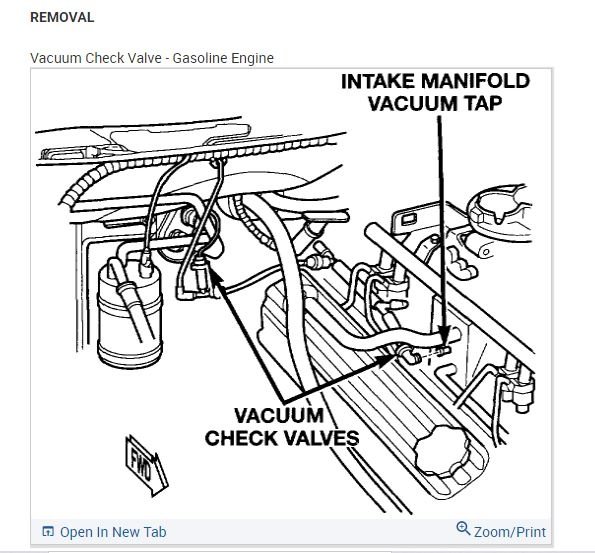 REMOVAL

Vacuum Check Valve - Gasoline Engine

INTAKE MANIFOLD VACUUM TAP

VACUUM CHECK VALVES

FWD

Open In New Tab

Zoom/Print