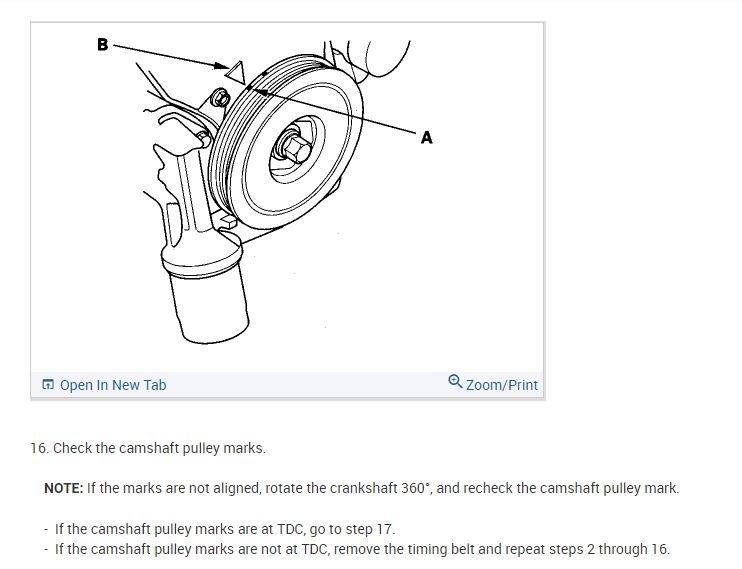 B

A

Open In New Tab

Zoom/Print

16. Check the camshaft pulley marks.

NOTE: If the marks are not aligned, rotate the crankshaft 360°, and recheck the camshaft pulley mark.

- If the camshaft pulley marks are at TDC, go to step 17.
- If the camshaft pulley marks are not at TDC, remove the timing belt and repeat steps 2 through 16.