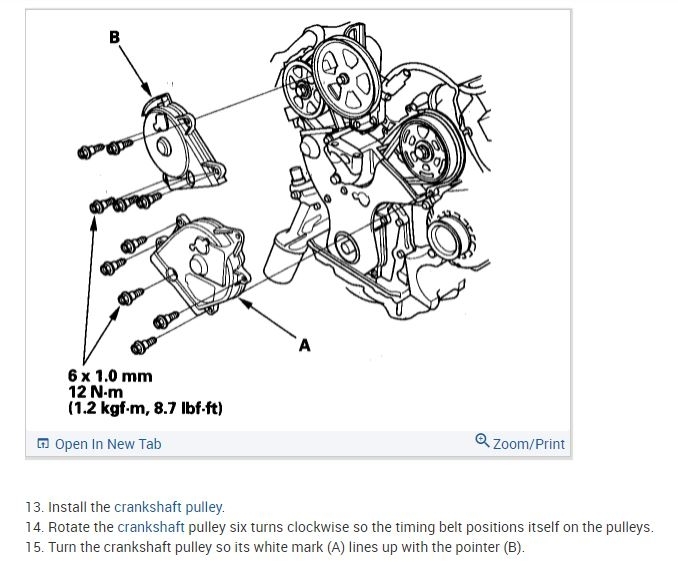 B

A

6 x 1.0 mm
12 N·m
(1.2 kgf·m, 8.7 lbf·ft)

Open In New Tab

Zoom/Print

13. Install the crankshaft pulley.
14. Rotate the crankshaft pulley six turns clockwise so the timing belt positions itself on the pulleys.
15. Turn the crankshaft pulley so its white mark (A) lines up with the pointer (B).