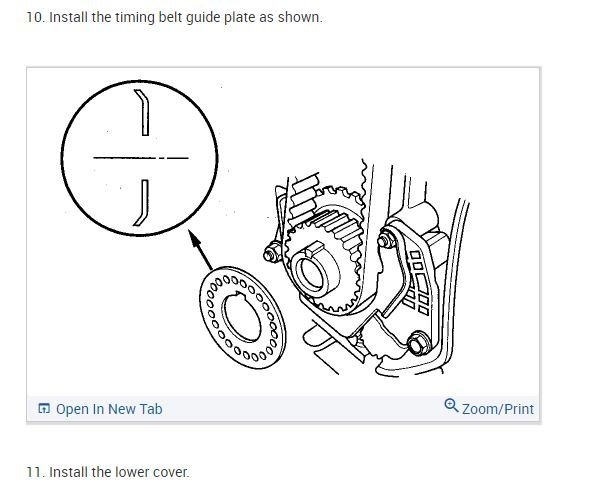 10. Install the timing belt guide plate as shown.

Open In New Tab

Zoom/Print

11. Install the lower cover.