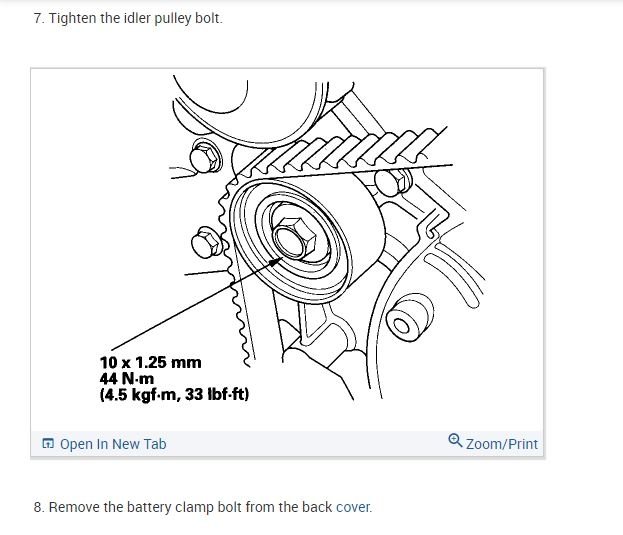 7. Tighten the idler pulley bolt.

10 x 1.25 mm
44 N·m
(4.5 kgf·m, 33 lbf·ft)

Open In New Tab

Zoom/Print

8. Remove the battery clamp bolt from the back cover.