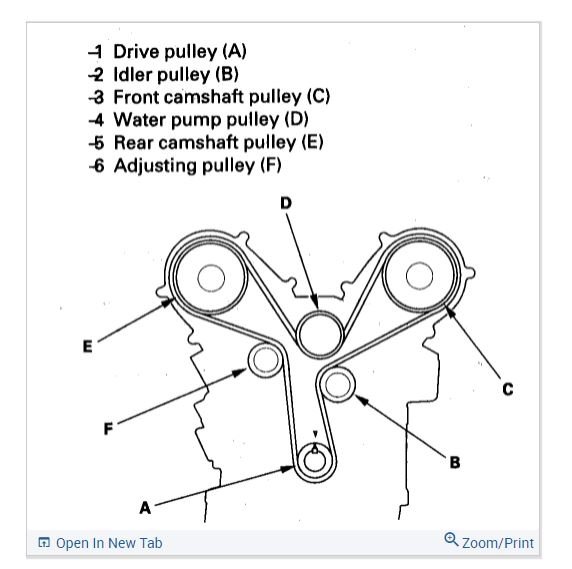 -1 Drive pulley (A)
-2 Idler pulley (B)
-3 Front camshaft pulley (C)
-4 Water pump pulley (D)
-5 Rear camshaft pulley (E)
-6 Adjusting pulley (F)

D

E

C

F

B

A

Open In New Tab

Zoom/Print