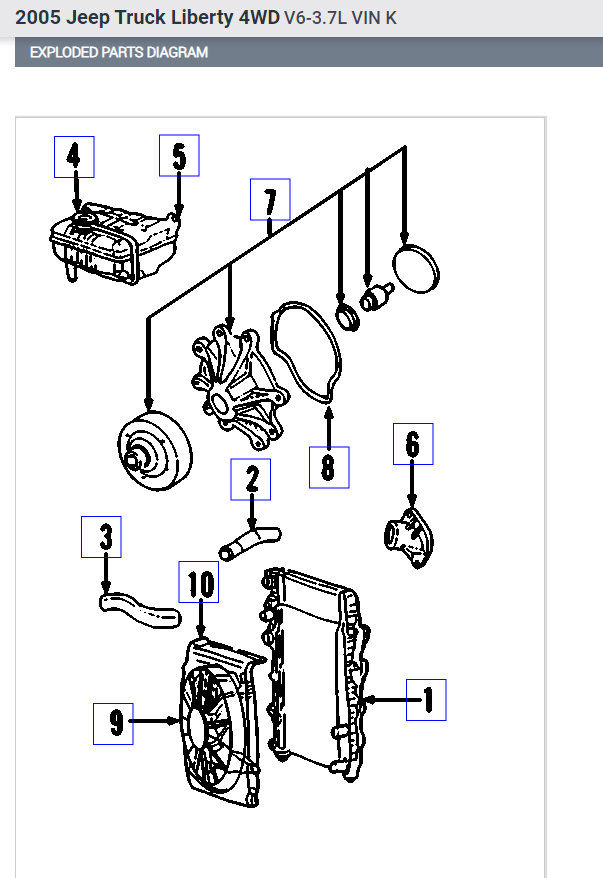 2005 Jeep Truck Liberty 4WD V6-3.7L VIN K

EXPLODED PARTS DIAGRAM

4
5
7
8
6
2
3
10
9
1