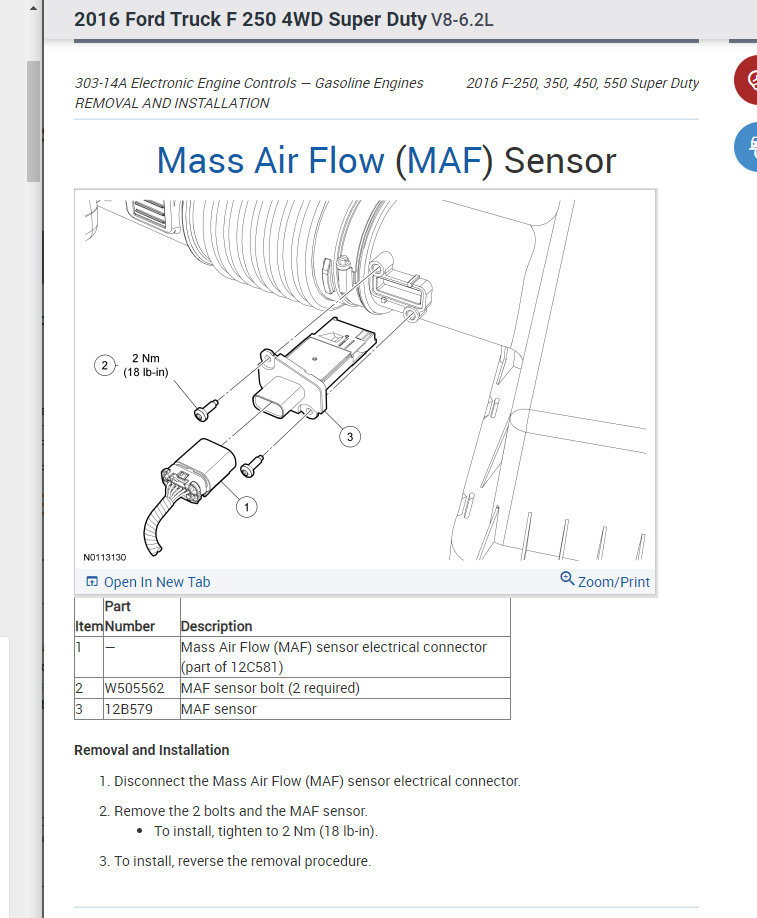 2016 Ford Truck F 250 4WD Super Duty V8-6.2L

303-14A Electronic Engine Controls — Gasoline Engines
REMOVAL AND INSTALLATION

2016 F-250, 350, 450, 550 Super Duty

Mass Air Flow (MAF) Sensor

2 2 Nm (18 lb-in)

3

1

N0113130

Open In New Tab

Zoom/Print

| Item | Part Number | Description |
|---|---|---|
| 1 | — | Mass Air Flow (MAF) sensor electrical connector (part of 12C581) |
| 2 | W505562 | MAF sensor bolt (2 required) |
| 3 | 12B579 | MAF sensor |

Removal and Installation

1. Disconnect the Mass Air Flow (MAF) sensor electrical connector.

2. Remove the 2 bolts and the MAF sensor.
• To install, tighten to 2 Nm (18 lb-in).

3. To install, reverse the removal procedure.