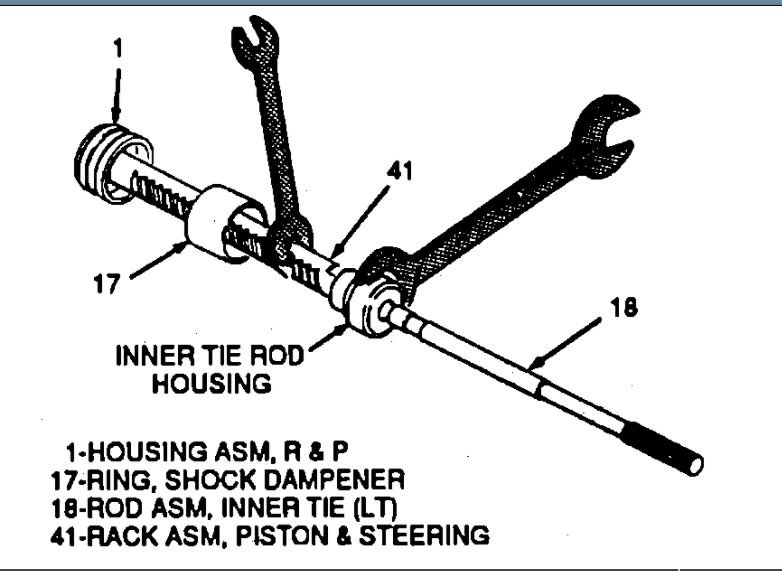 1

41

17

18

INNER TIE ROD HOUSING

1-HOUSING ASM, R & P
17-RING, SHOCK DAMPENER
18-ROD ASM, INNER TIE (LT)
41-RACK ASM, PISTON & STEERING