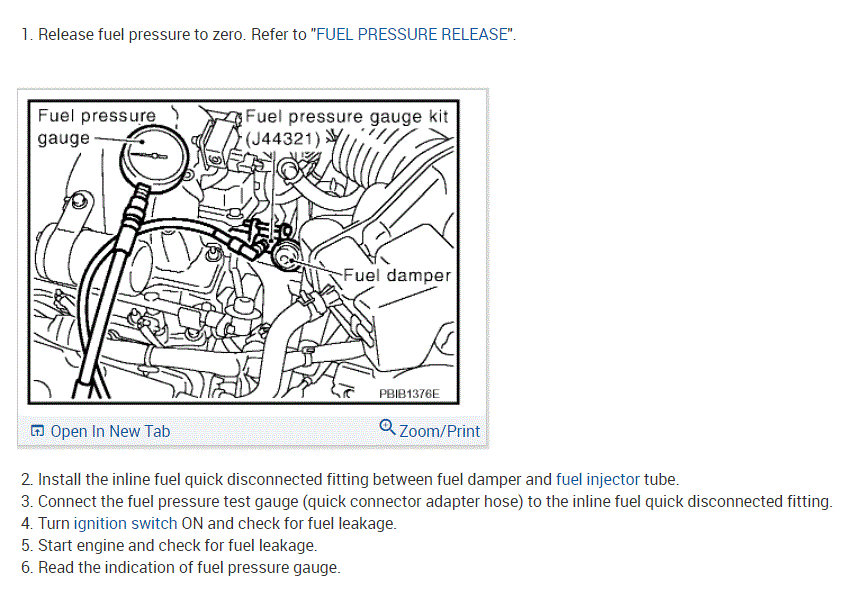 1. Release fuel pressure to zero. Refer to "FUEL PRESSURE RELEASE".

Fuel pressure gauge

Fuel pressure gauge kit (J44321)

Fuel damper

PBIB1376E

Open In New Tab

Zoom/Print

2. Install the inline fuel quick disconnected fitting between fuel damper and fuel injector tube.
3. Connect the fuel pressure test gauge (quick connector adapter hose) to the inline fuel quick disconnected fitting.
4. Turn ignition switch ON and check for fuel leakage.
5. Start engine and check for fuel leakage.
6. Read the indication of fuel pressure gauge.