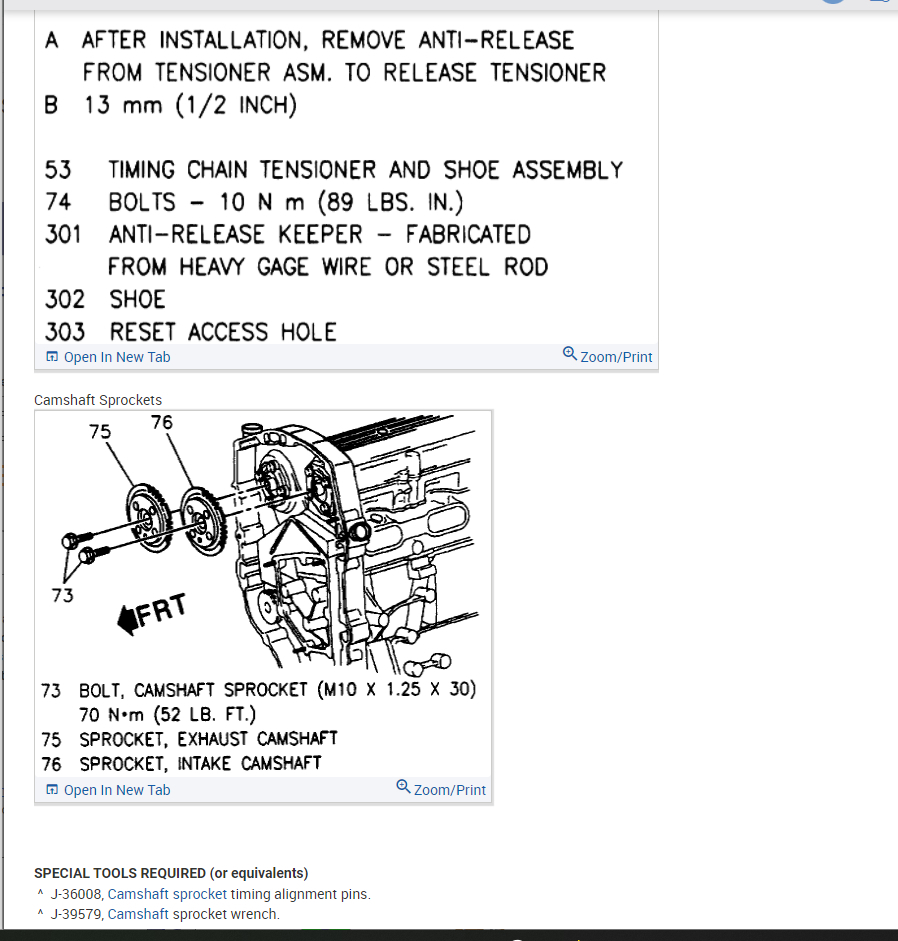 A AFTER INSTALLATION, REMOVE ANTI-RELEASE FROM TENSIONER ASM. TO RELEASE TENSIONER
B 13 mm (1/2 INCH)

53 TIMING CHAIN TENSIONER AND SHOE ASSEMBLY
74 BOLTS - 10 N m (89 LBS. IN.)
301 ANTI-RELEASE KEEPER - FABRICATED FROM HEAVY GAGE WIRE OR STEEL ROD
302 SHOE
303 RESET ACCESS HOLE

Open In New Tab
Zoom/Print

Camshaft Sprockets

75
76
73
FRT

73 BOLT, CAMSHAFT SPROCKET (M10 X 1.25 X 30) 70 N•m (52 LB. FT.)
75 SPROCKET, EXHAUST CAMSHAFT
76 SPROCKET, INTAKE CAMSHAFT

Open In New Tab
Zoom/Print

SPECIAL TOOLS REQUIRED (or equivalents)
^ J-36008, Camshaft sprocket timing alignment pins.
^ J-39579, Camshaft sprocket wrench.