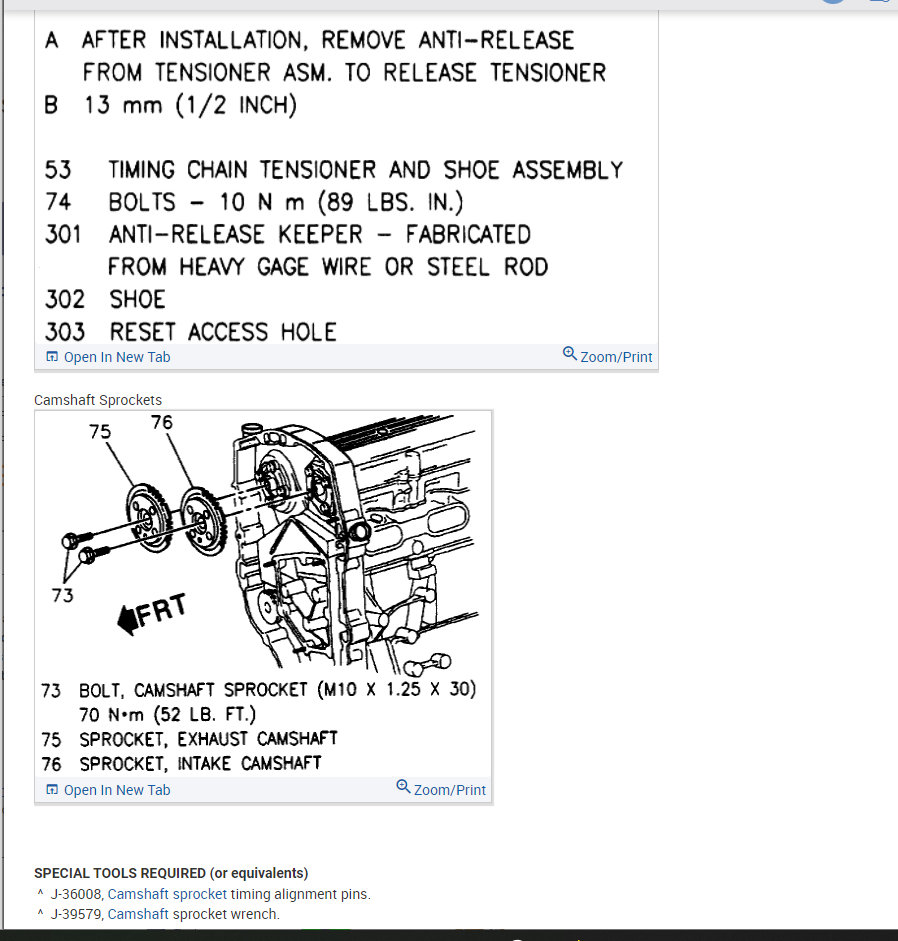 A AFTER INSTALLATION, REMOVE ANTI-RELEASE FROM TENSIONER ASM. TO RELEASE TENSIONER
B 13 mm (1/2 INCH)

53 TIMING CHAIN TENSIONER AND SHOE ASSEMBLY
74 BOLTS - 10 N m (89 LBS. IN.)
301 ANTI-RELEASE KEEPER - FABRICATED FROM HEAVY GAGE WIRE OR STEEL ROD
302 SHOE
303 RESET ACCESS HOLE

Open In New Tab
Zoom/Print

Camshaft Sprockets

75
76
73
FRT

73 BOLT, CAMSHAFT SPROCKET (M10 X 1.25 X 30) 70 N•m (52 LB. FT.)
75 SPROCKET, EXHAUST CAMSHAFT
76 SPROCKET, INTAKE CAMSHAFT

Open In New Tab
Zoom/Print

SPECIAL TOOLS REQUIRED (or equivalents)
^ J-36008, Camshaft sprocket timing alignment pins.
^ J-39579, Camshaft sprocket wrench.