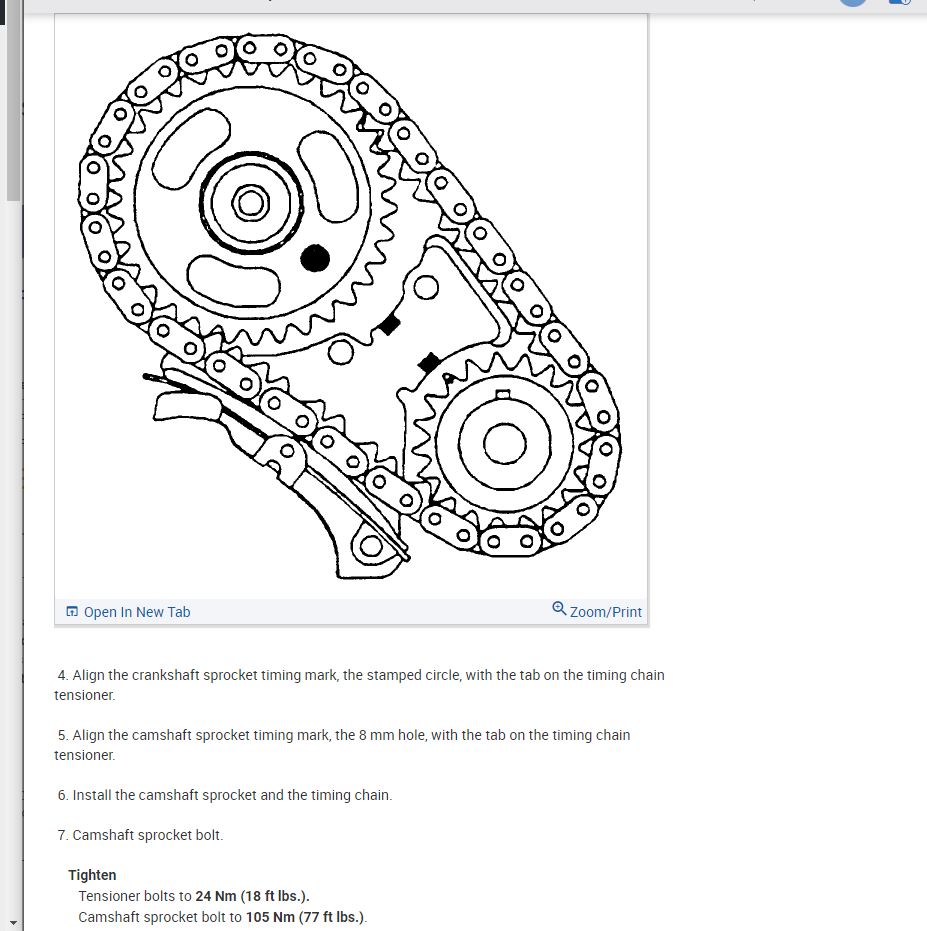 Open In New Tab

Zoom/Print

4. Align the crankshaft sprocket timing mark, the stamped circle, with the tab on the timing chain tensioner.

5. Align the camshaft sprocket timing mark, the 8 mm hole, with the tab on the timing chain tensioner.

6. Install the camshaft sprocket and the timing chain.

7. Camshaft sprocket bolt.

Tighten
Tensioner bolts to 24 Nm (18 ft lbs.).
Camshaft sprocket bolt to 105 Nm (77 ft lbs.).