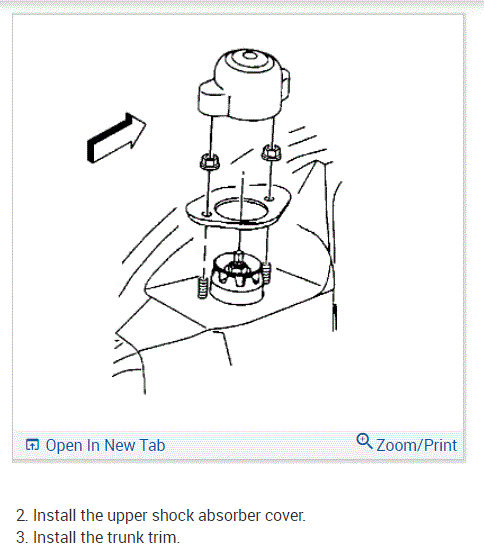 Open In New Tab

Zoom/Print

2. Install the upper shock absorber cover.
3. Install the trunk trim.