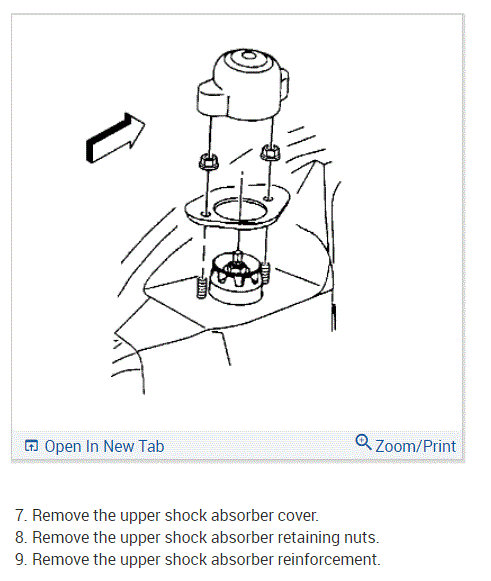 Open In New Tab

Zoom/Print

7. Remove the upper shock absorber cover.
8. Remove the upper shock absorber retaining nuts.
9. Remove the upper shock absorber reinforcement.