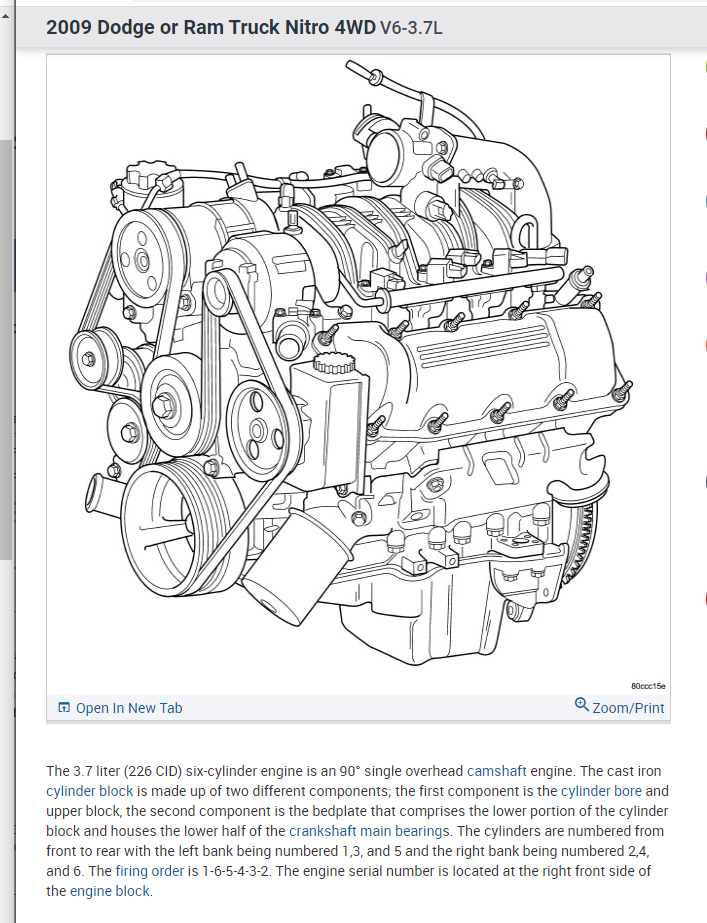 2009 Dodge or Ram Truck Nitro 4WD V6-3.7L

80ccc15e

Open In New Tab

Zoom/Print

The 3.7 liter (226 CID) six-cylinder engine is an 90° single overhead camshaft engine. The cast iron cylinder block is made up of two different components; the first component is the cylinder bore and upper block, the second component is the bedplate that comprises the lower portion of the cylinder block and houses the lower half of the crankshaft main bearings. The cylinders are numbered from front to rear with the left bank being numbered 1,3, and 5 and the right bank being numbered 2,4, and 6. The firing order is 1-6-5-4-3-2. The engine serial number is located at the right front side of the engine block.