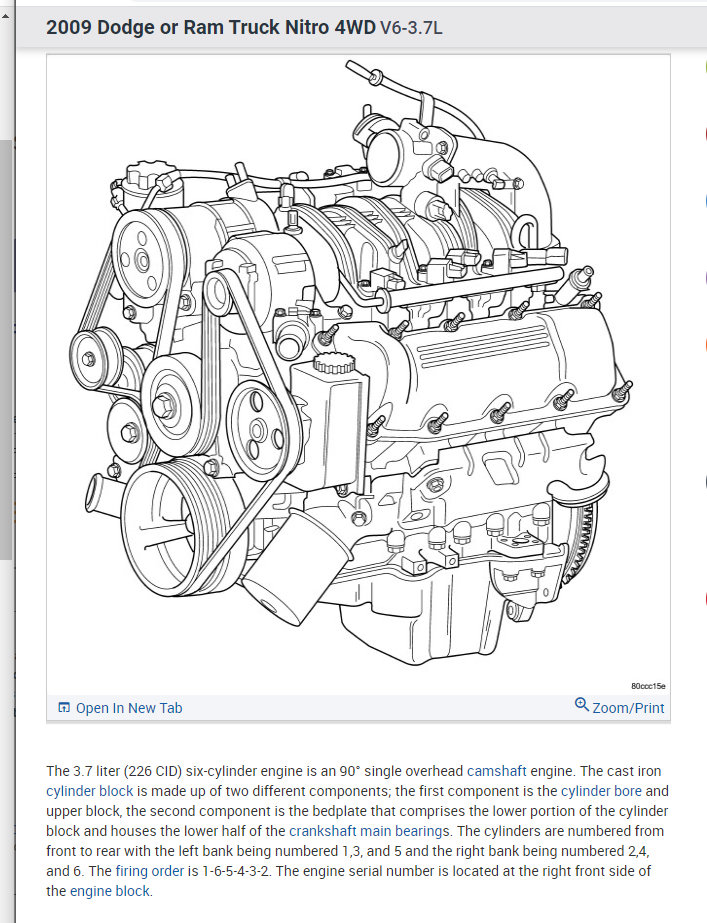 2009 Dodge or Ram Truck Nitro 4WD V6-3.7L

80ccc15e

Open In New Tab

Zoom/Print

The 3.7 liter (226 CID) six-cylinder engine is an 90° single overhead camshaft engine. The cast iron cylinder block is made up of two different components; the first component is the cylinder bore and upper block, the second component is the bedplate that comprises the lower portion of the cylinder block and houses the lower half of the crankshaft main bearings. The cylinders are numbered from front to rear with the left bank being numbered 1,3, and 5 and the right bank being numbered 2,4, and 6. The firing order is 1-6-5-4-3-2. The engine serial number is located at the right front side of the engine block.