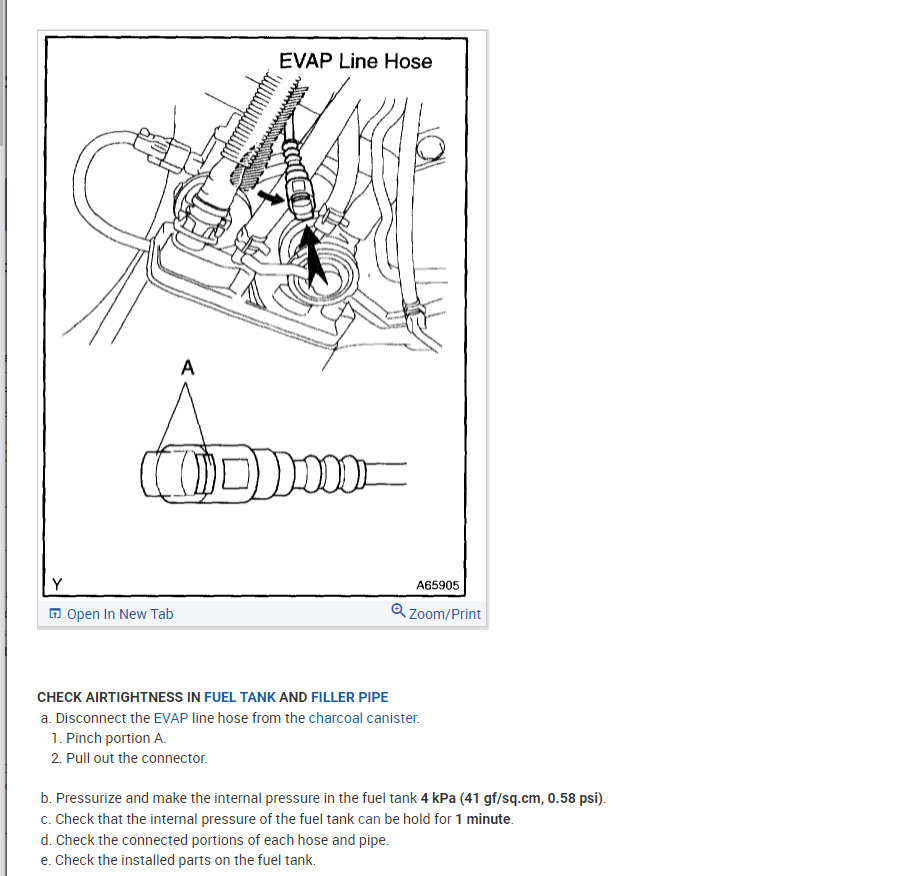 EVAP Line Hose

A

Y

A65905

Open In New Tab

Zoom/Print

CHECK AIRTIGHTNESS IN FUEL TANK AND FILLER PIPE

a. Disconnect the EVAP line hose from the charcoal canister.

1. Pinch portion A.

2. Pull out the connector.

b. Pressurize and make the internal pressure in the fuel tank 4 kPa (41 gf/sq.cm, 0.58 psi).

c. Check that the internal pressure of the fuel tank can be hold for 1 minute.

d. Check the connected portions of each hose and pipe.

e. Check the installed parts on the fuel tank.