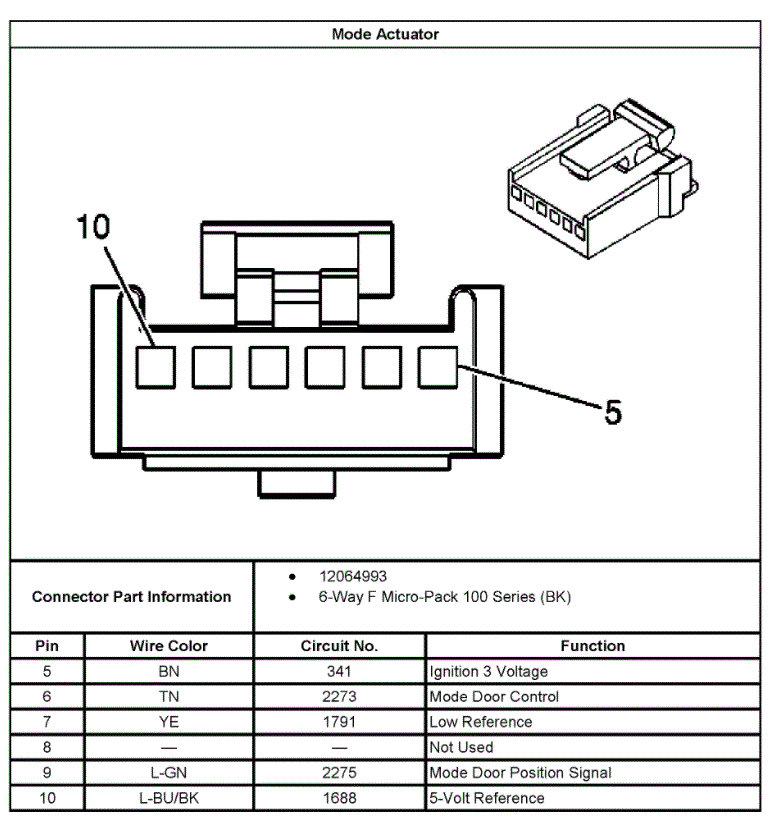 Mode Actuator

10

5

Connector Part Information

- 12064993
- 6-Way F Micro-Pack 100 Series (BK)

| Pin | Wire Color | Circuit No. | Function |
|---|---|---|---|
| 5 | BN | 341 | Ignition 3 Voltage |
| 6 | TN | 2273 | Mode Door Control |
| 7 | YE | 1791 | Low Reference |
| 8 | — | — | Not Used |
| 9 | L-GN | 2275 | Mode Door Position Signal |
| 10 | L-BU/BK | 1688 | 5-Volt Reference |