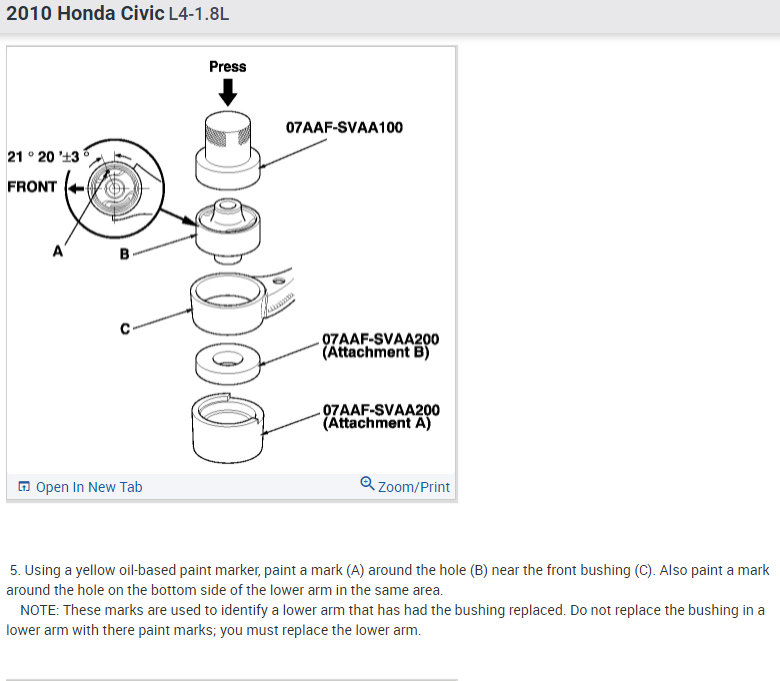 2010 Honda Civic L4-1.8L

Press

07AAF-SVAA100

21 ° 20 '±3 °

FRONT

A

B

C

07AAF-SVAA200 (Attachment B)

07AAF-SVAA200 (Attachment A)

Open In New Tab

Zoom/Print

5. Using a yellow oil-based paint marker, paint a mark (A) around the hole (B) near the front bushing (C). Also paint a mark around the hole on the bottom side of the lower arm in the same area.

NOTE: These marks are used to identify a lower arm that has had the bushing replaced. Do not replace the bushing in a lower arm with there paint marks; you must replace the lower arm.