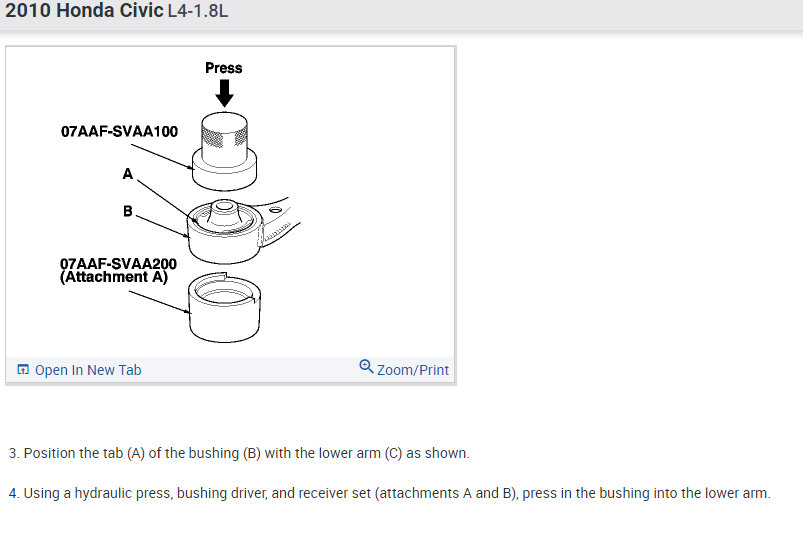 2010 Honda Civic L4-1.8L

Press

07AAF-SVAA100

A

B

07AAF-SVAA200
(Attachment A)

Open In New Tab

Zoom/Print

3. Position the tab (A) of the bushing (B) with the lower arm (C) as shown.

4. Using a hydraulic press, bushing driver, and receiver set (attachments A and B), press in the bushing into the lower arm.