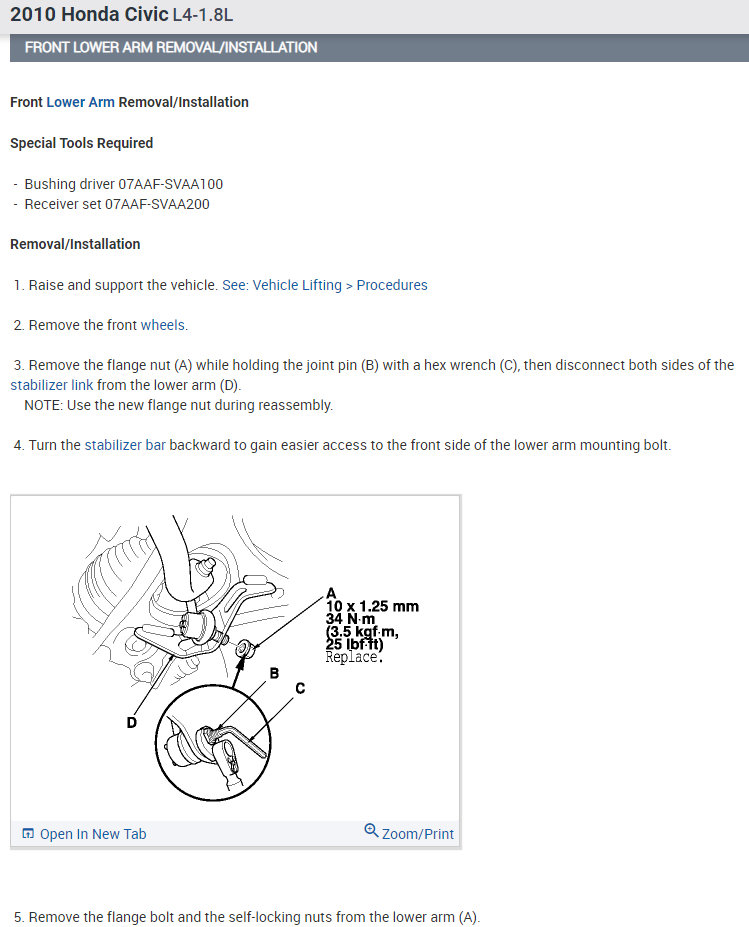 2010 Honda Civic L4-1.8L

FRONT LOWER ARM REMOVAL/INSTALLATION

Front Lower Arm Removal/Installation

Special Tools Required

- Bushing driver 07AAF-SVAA100
- Receiver set 07AAF-SVAA200

Removal/Installation

1. Raise and support the vehicle. See: Vehicle Lifting > Procedures

2. Remove the front wheels.

3. Remove the flange nut (A) while holding the joint pin (B) with a hex wrench (C), then disconnect both sides of the stabilizer link from the lower arm (D).
NOTE: Use the new flange nut during reassembly.

4. Turn the stabilizer bar backward to gain easier access to the front side of the lower arm mounting bolt.

A
10 x 1.25 mm
34 N·m
(3.5 kgf·m,
25 lbf·ft)
Replace.
B
C
D

Open In New Tab
Zoom/Print

5. Remove the flange bolt and the self-locking nuts from the lower arm (A).