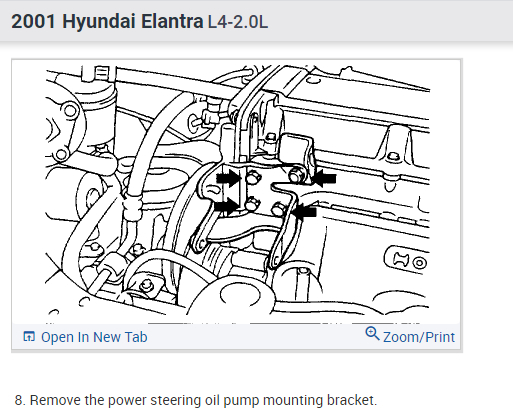 2001 Hyundai Elantra L4-2.0L

Open In New Tab

Zoom/Print

8. Remove the power steering oil pump mounting bracket.