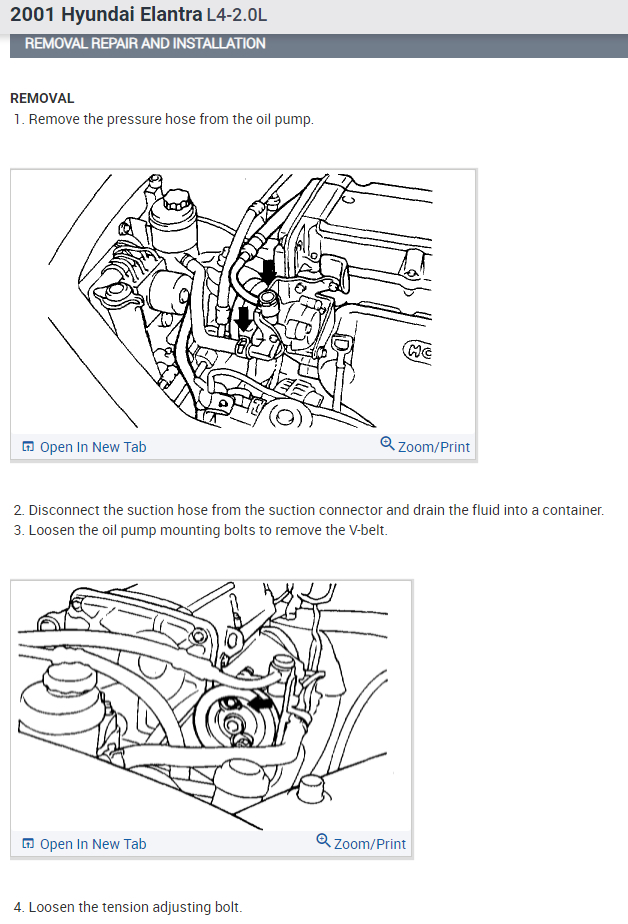 2001 Hyundai Elantra L4-2.0L

REMOVAL REPAIR AND INSTALLATION

REMOVAL

1. Remove the pressure hose from the oil pump.

Open In New Tab

Zoom/Print

2. Disconnect the suction hose from the suction connector and drain the fluid into a container.

3. Loosen the oil pump mounting bolts to remove the V-belt.

Open In New Tab

Zoom/Print

4. Loosen the tension adjusting bolt.