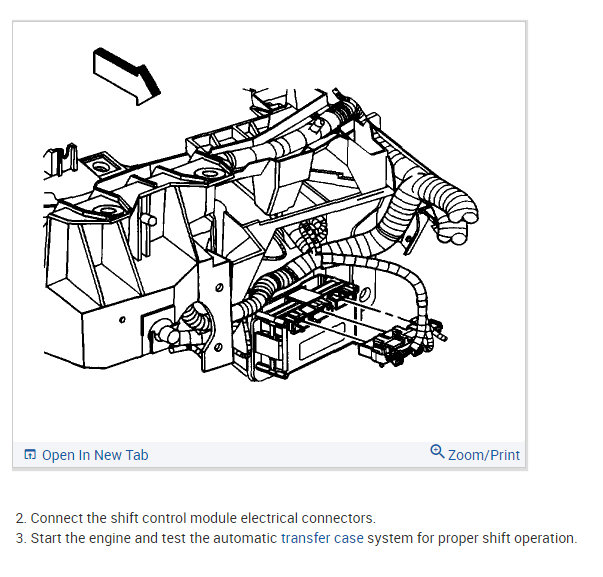 Open In New Tab

Zoom/Print

2. Connect the shift control module electrical connectors.
3. Start the engine and test the automatic transfer case system for proper shift operation.