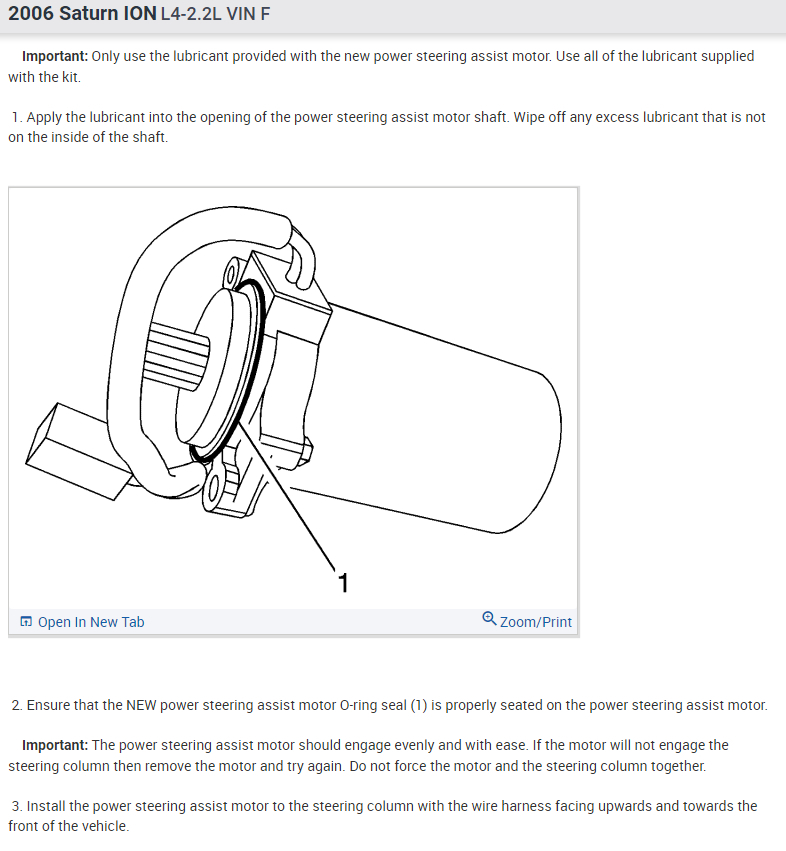 2006 Saturn ION L4-2.2L VIN F

Important: Only use the lubricant provided with the new power steering assist motor. Use all of the lubricant supplied with the kit.

1. Apply the lubricant into the opening of the power steering assist motor shaft. Wipe off any excess lubricant that is not on the inside of the shaft.

1

Open In New Tab

Zoom/Print

2. Ensure that the NEW power steering assist motor O-ring seal (1) is properly seated on the power steering assist motor.

Important: The power steering assist motor should engage evenly and with ease. If the motor will not engage the steering column then remove the motor and try again. Do not force the motor and the steering column together.

3. Install the power steering assist motor to the steering column with the wire harness facing upwards and towards the front of the vehicle.