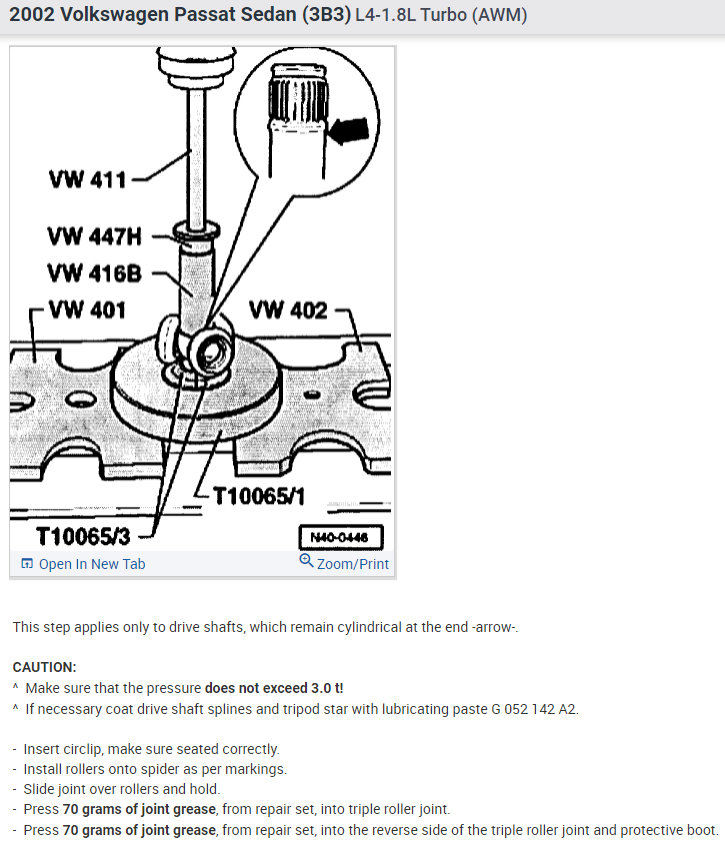 2002 Volkswagen Passat Sedan (3B3) L4-1.8L Turbo (AWM)

VW 411
VW 447H
VW 416B
VW 401
VW 402
T10065/1
T10065/3
N40-0446

Open In New Tab
Zoom/Print

This step applies only to drive shafts, which remain cylindrical at the end -arrow-.

CAUTION:
^ Make sure that the pressure does not exceed 3.0 t!
^ If necessary coat drive shaft splines and tripod star with lubricating paste G 052 142 A2.

- Insert circlip, make sure seated correctly.
- Install rollers onto spider as per markings.
- Slide joint over rollers and hold.
- Press 70 grams of joint grease, from repair set, into triple roller joint.
- Press 70 grams of joint grease, from repair set, into the reverse side of the triple roller joint and protective boot.