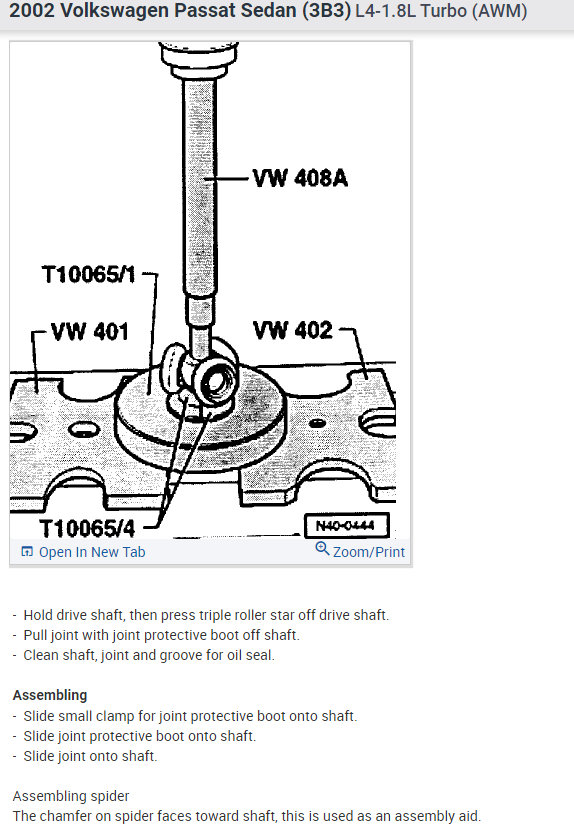 2002 Volkswagen Passat Sedan (3B3) L4-1.8L Turbo (AWM)

VW 408A
T10065/1
VW 401
VW 402
T10065/4
N40-0444

Open In New Tab
Zoom/Print

- Hold drive shaft, then press triple roller star off drive shaft.
- Pull joint with joint protective boot off shaft.
- Clean shaft, joint and groove for oil seal.

Assembling
- Slide small clamp for joint protective boot onto shaft.
- Slide joint protective boot onto shaft.
- Slide joint onto shaft.

Assembling spider
The chamfer on spider faces toward shaft, this is used as an assembly aid.