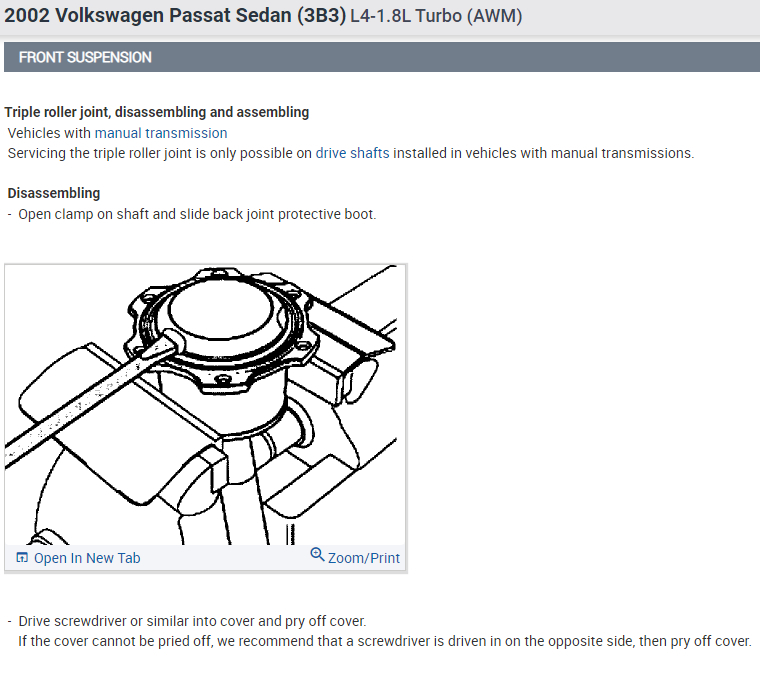 2002 Volkswagen Passat Sedan (3B3) L4-1.8L Turbo (AWM)

FRONT SUSPENSION

Triple roller joint, disassembling and assembling
Vehicles with manual transmission
Servicing the triple roller joint is only possible on drive shafts installed in vehicles with manual transmissions.

Disassembling
- Open clamp on shaft and slide back joint protective boot.

Open In New Tab
Zoom/Print

- Drive screwdriver or similar into cover and pry off cover.
If the cover cannot be pried off, we recommend that a screwdriver is driven in on the opposite side, then pry off cover.