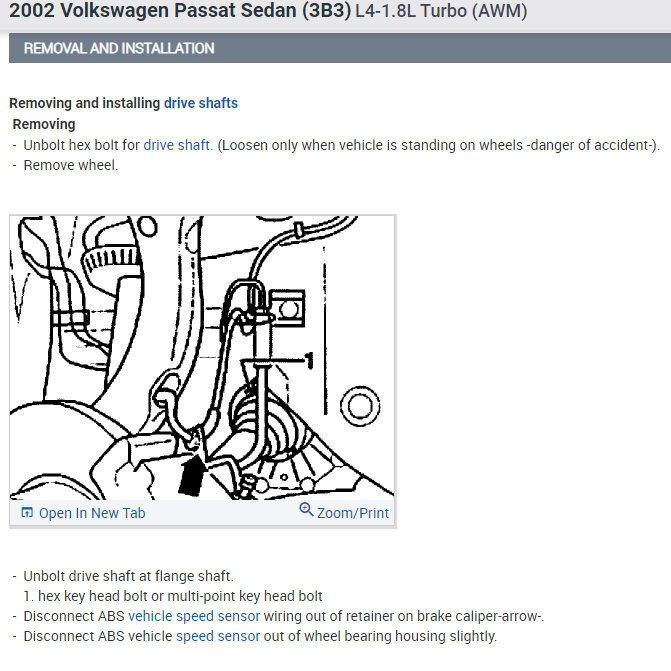 2002 Volkswagen Passat Sedan (3B3) L4-1.8L Turbo (AWM)

REMOVAL AND INSTALLATION

Removing and installing drive shafts
Removing
- Unbolt hex bolt for drive shaft. (Loosen only when vehicle is standing on wheels -danger of accident-).
- Remove wheel.

1

Open In New Tab
Zoom/Print

- Unbolt drive shaft at flange shaft.
1. hex key head bolt or multi-point key head bolt
- Disconnect ABS vehicle speed sensor wiring out of retainer on brake caliper-arrow-.
- Disconnect ABS vehicle speed sensor out of wheel bearing housing slightly.