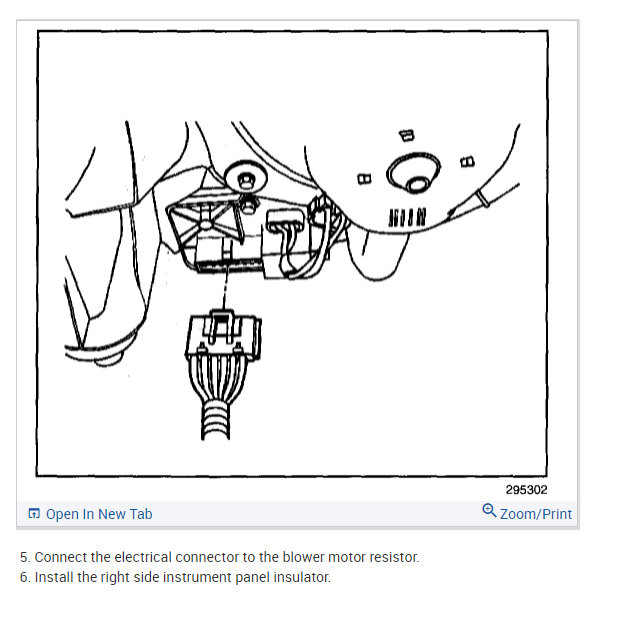 295302

Open In New Tab

Zoom/Print

5. Connect the electrical connector to the blower motor resistor.
6. Install the right side instrument panel insulator.