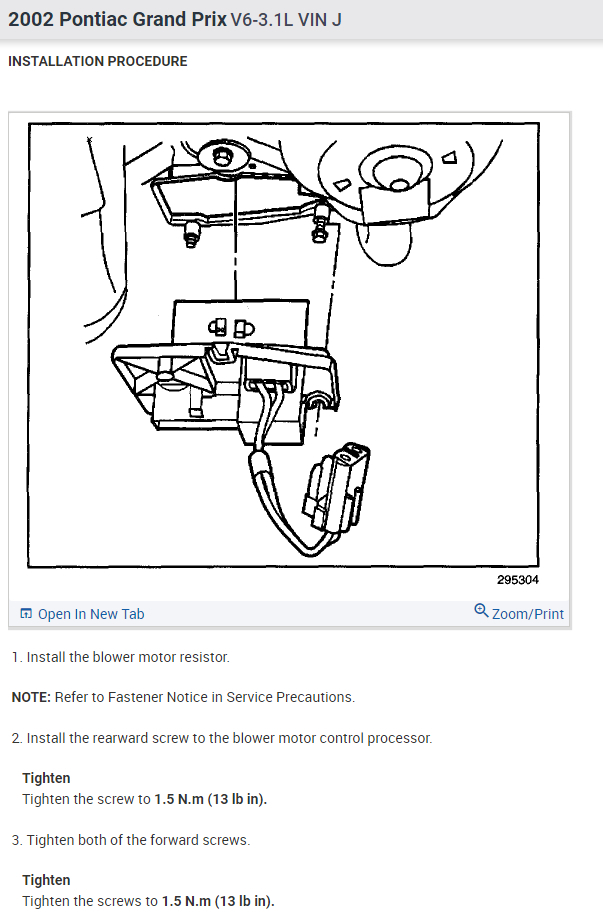 2002 Pontiac Grand Prix V6-3.1L VIN J

INSTALLATION PROCEDURE

295304

Open In New Tab

Zoom/Print

1. Install the blower motor resistor.

NOTE: Refer to Fastener Notice in Service Precautions.

2. Install the rearward screw to the blower motor control processor.

Tighten
Tighten the screw to 1.5 N.m (13 lb in).

3. Tighten both of the forward screws.

Tighten
Tighten the screws to 1.5 N.m (13 lb in).