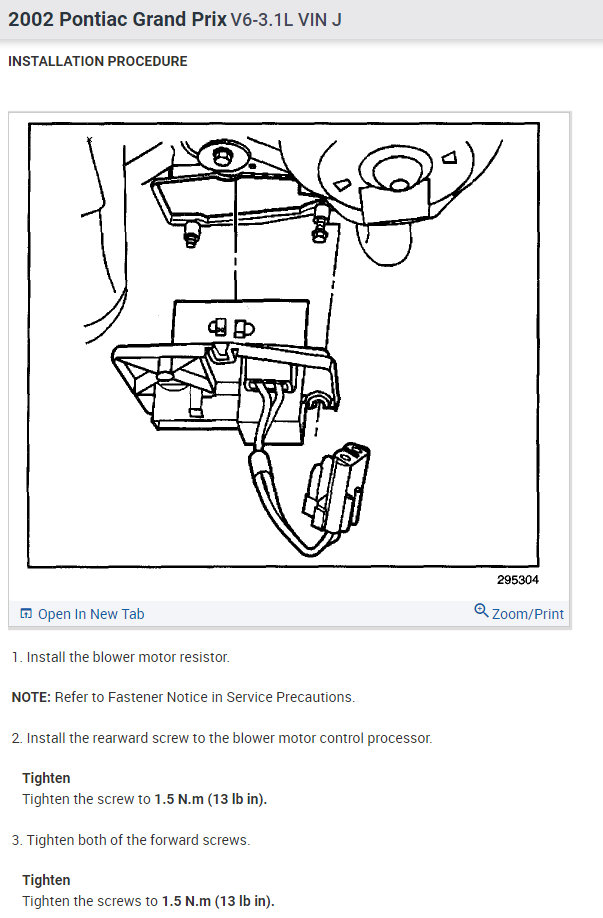 2002 Pontiac Grand Prix V6-3.1L VIN J

INSTALLATION PROCEDURE

295304

Open In New Tab

Zoom/Print

1. Install the blower motor resistor.

NOTE: Refer to Fastener Notice in Service Precautions.

2. Install the rearward screw to the blower motor control processor.

Tighten
Tighten the screw to 1.5 N.m (13 lb in).

3. Tighten both of the forward screws.

Tighten
Tighten the screws to 1.5 N.m (13 lb in).