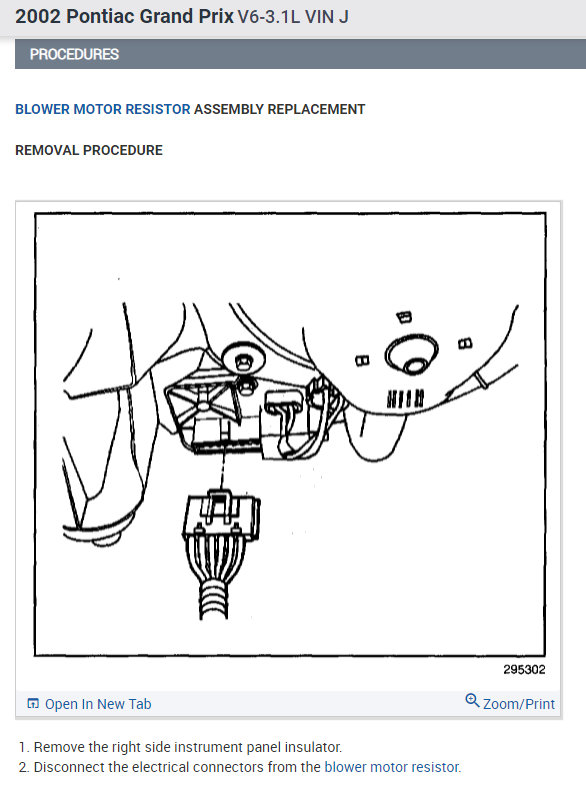 2002 Pontiac Grand Prix V6-3.1L VIN J

PROCEDURES

BLOWER MOTOR RESISTOR ASSEMBLY REPLACEMENT

REMOVAL PROCEDURE

295302

Open In New Tab

Zoom/Print

1. Remove the right side instrument panel insulator.
2. Disconnect the electrical connectors from the blower motor resistor.