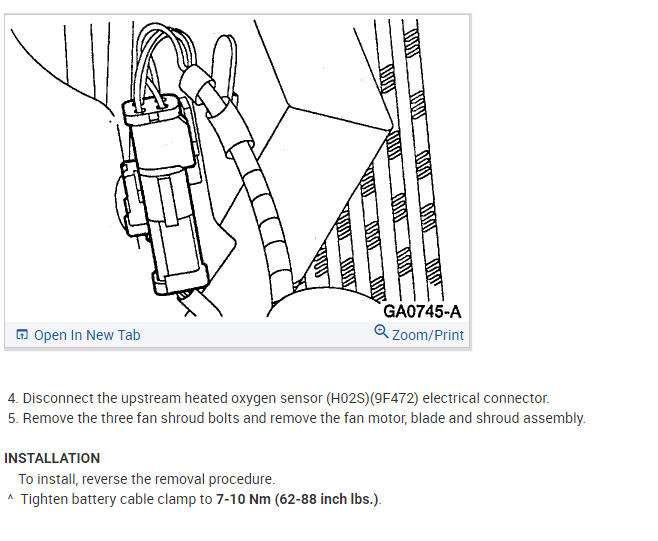 GA0745-A

Open In New Tab

Zoom/Print

4. Disconnect the upstream heated oxygen sensor (H02S)(9F472) electrical connector.
5. Remove the three fan shroud bolts and remove the fan motor, blade and shroud assembly.

INSTALLATION

To install, reverse the removal procedure.

^ Tighten battery cable clamp to 7-10 Nm (62-88 inch lbs.).