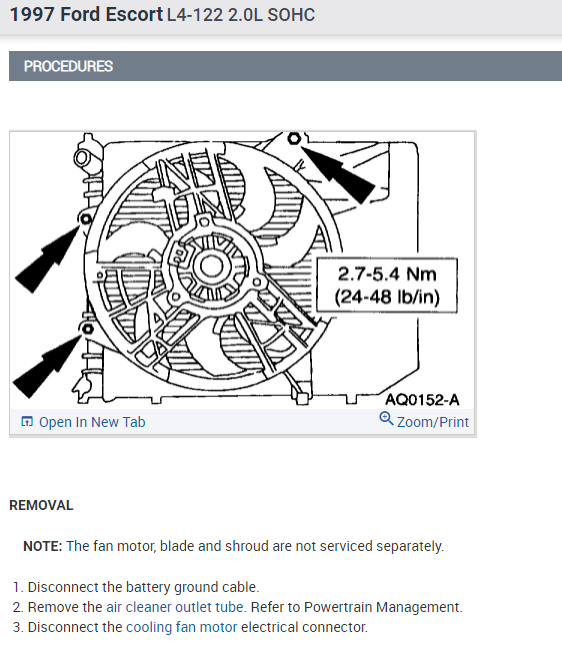 1997 Ford Escort L4-122 2.0L SOHC

PROCEDURES

2.7-5.4 Nm
(24-48 lb/in)

AQ0152-A

Open In New Tab

Zoom/Print

REMOVAL

NOTE: The fan motor, blade and shroud are not serviced separately.

1. Disconnect the battery ground cable.
2. Remove the air cleaner outlet tube. Refer to Powertrain Management.
3. Disconnect the cooling fan motor electrical connector.