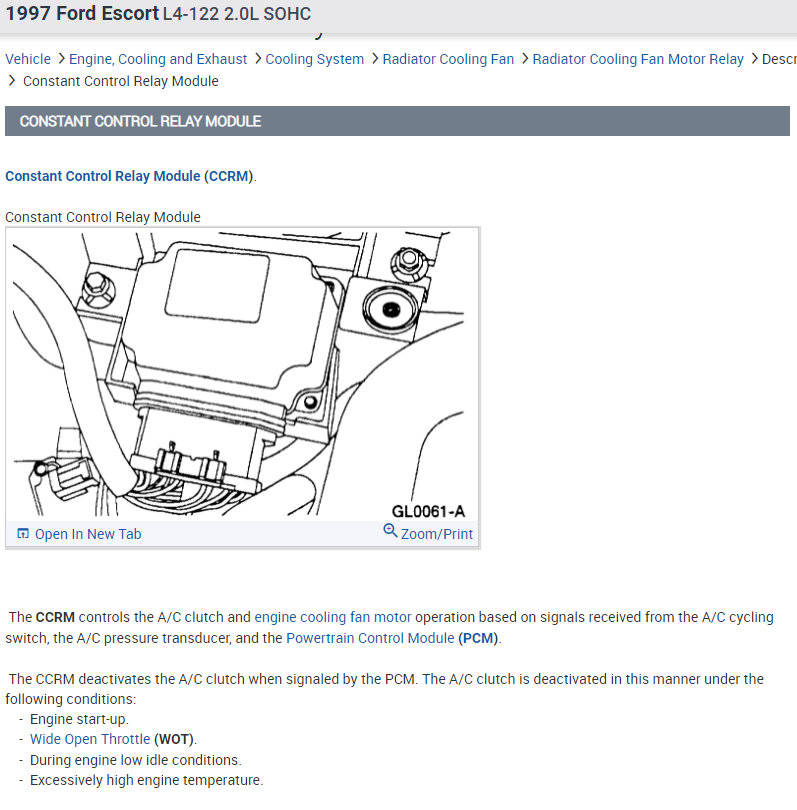 1997 Ford Escort L4-122 2.0L SOHC

Vehicle > Engine, Cooling and Exhaust > Cooling System > Radiator Cooling Fan > Radiator Cooling Fan Motor Relay > Descr
> Constant Control Relay Module

CONSTANT CONTROL RELAY MODULE

Constant Control Relay Module (CCRM).

Constant Control Relay Module

GL0061-A

Open In New Tab

Zoom/Print

The CCRM controls the A/C clutch and engine cooling fan motor operation based on signals received from the A/C cycling switch, the A/C pressure transducer, and the Powertrain Control Module (PCM).

The CCRM deactivates the A/C clutch when signaled by the PCM. The A/C clutch is deactivated in this manner under the following conditions:
- Engine start-up.
- Wide Open Throttle (WOT).
- During engine low idle conditions.
- Excessively high engine temperature.